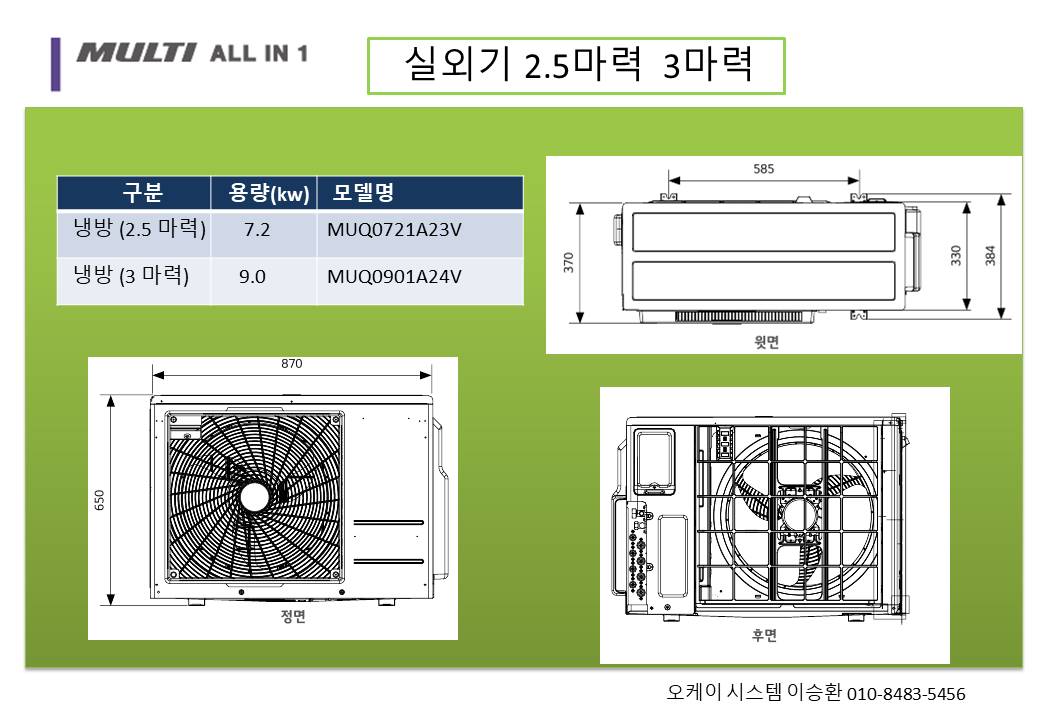 MULTI ALL IN 1

실외기 2.5마력 3마력

| 구분 | 용량(kw) | 모델명 |
|---|---|---|
| 냉방 (2.5 마력) | 7.2 | MUQ0721A23V |
| 냉방 (3 마력) | 9.0 | MUQ0901A24V |

585
370
330
384
윗면

870
650
정면

후면

오케이 시스템 이승환 010-8483-5456